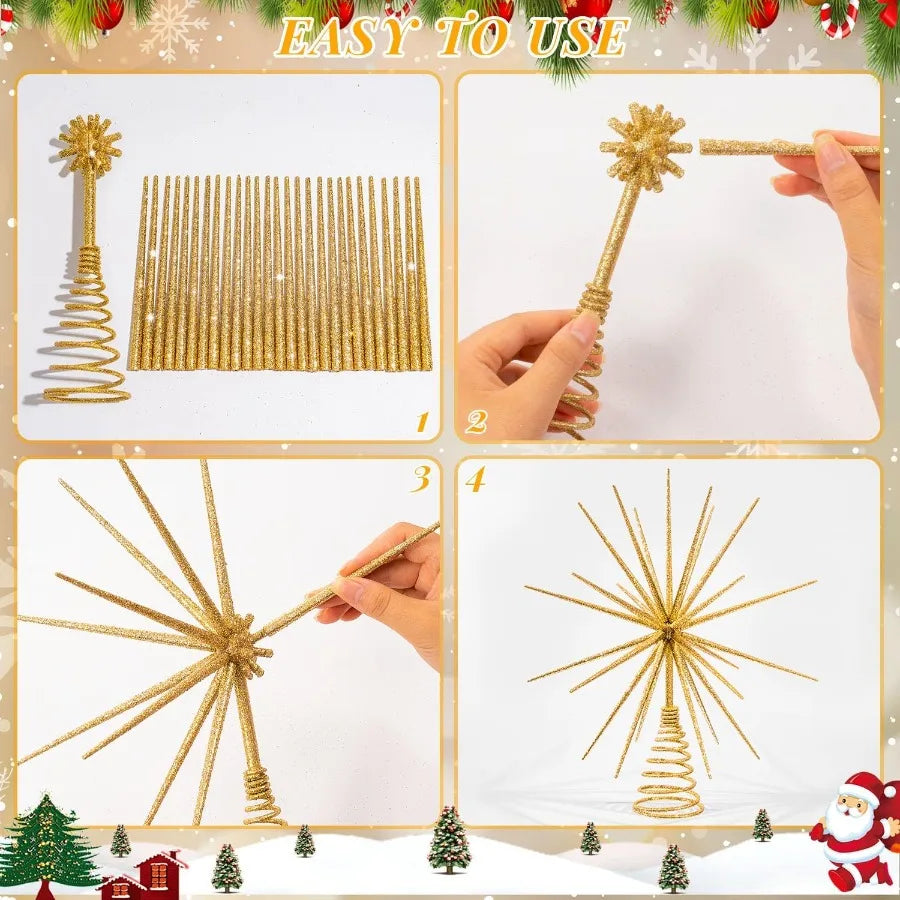 EASY TO USE

1

2

3

4