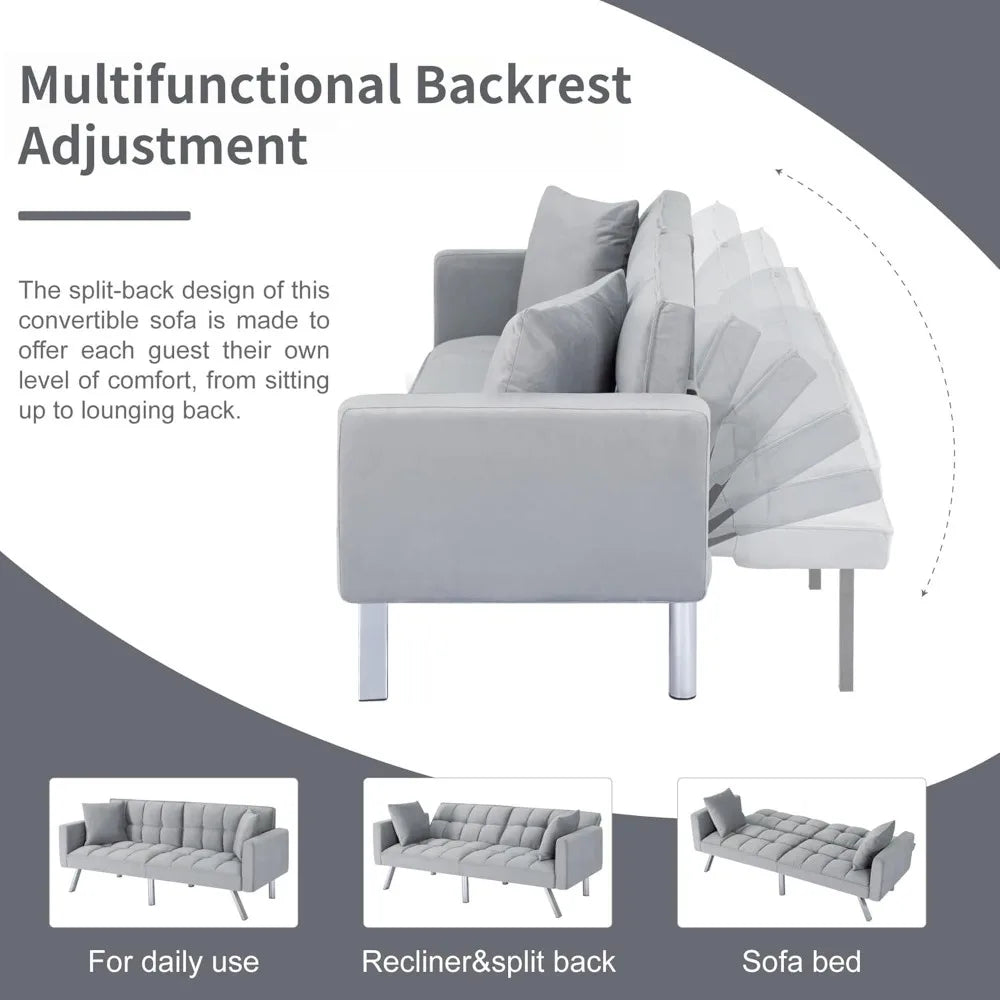 Multifunctional Backrest Adjustment

The split-back design of this convertible sofa is made to offer each guest their own level of comfort, from sitting up to lounging back.

For daily use

Recliner&split back

Sofa bed