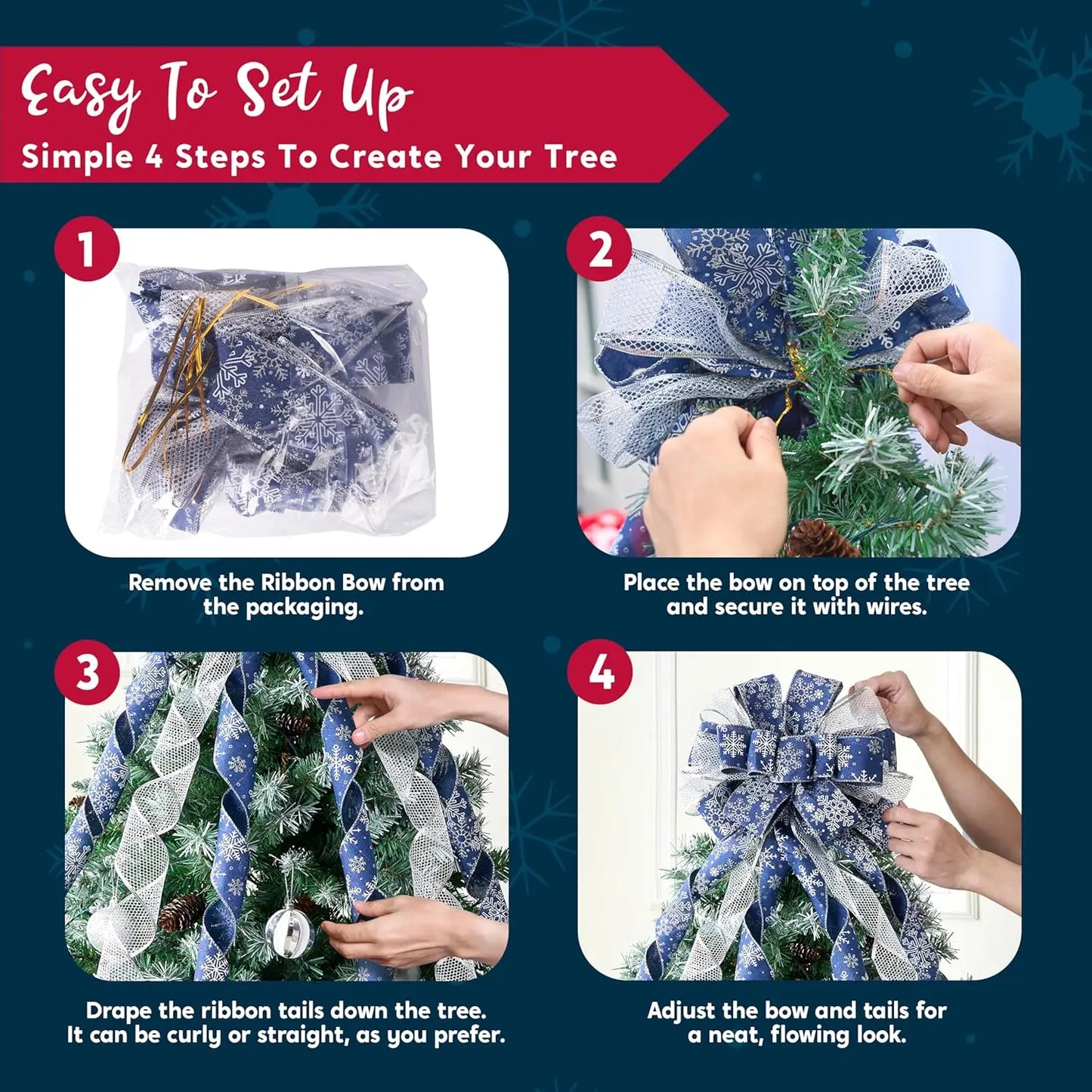 Easy To Set Up
Simple 4 Steps To Create Your Tree

1
Remove the Ribbon Bow from the packaging.

2
Place the bow on top of the tree and secure it with wires.

3
Drape the ribbon tails down the tree. It can be curly or straight, as you prefer.

4
Adjust the bow and tails for a neat, flowing look.